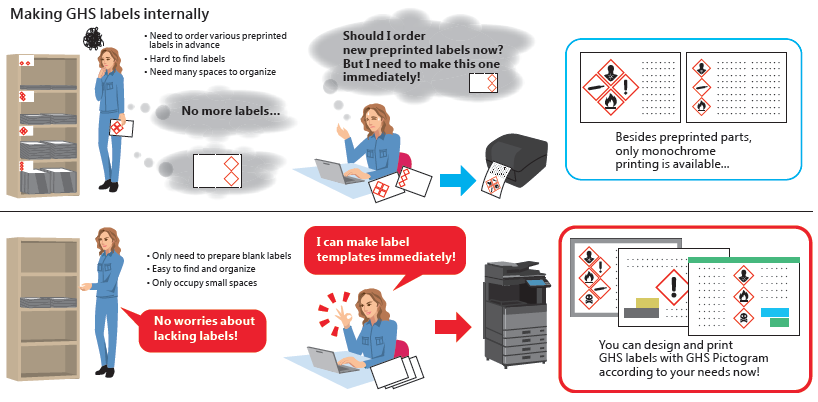 Making GHS labels internally

• Need to order various preprinted labels in advance
• Hard to find labels
• Need many spaces to organize

No more labels...

Should I order new preprinted labels now? But I need to make this one immediately!

Besides preprinted parts, only monochrome printing is available...

• Only need to prepare blank labels
• Easy to find and organize
• Only occupy small spaces

No worries about lacking labels!

I can make label templates immediately!

You can design and print GHS labels with GHS Pictogram according to your needs now!